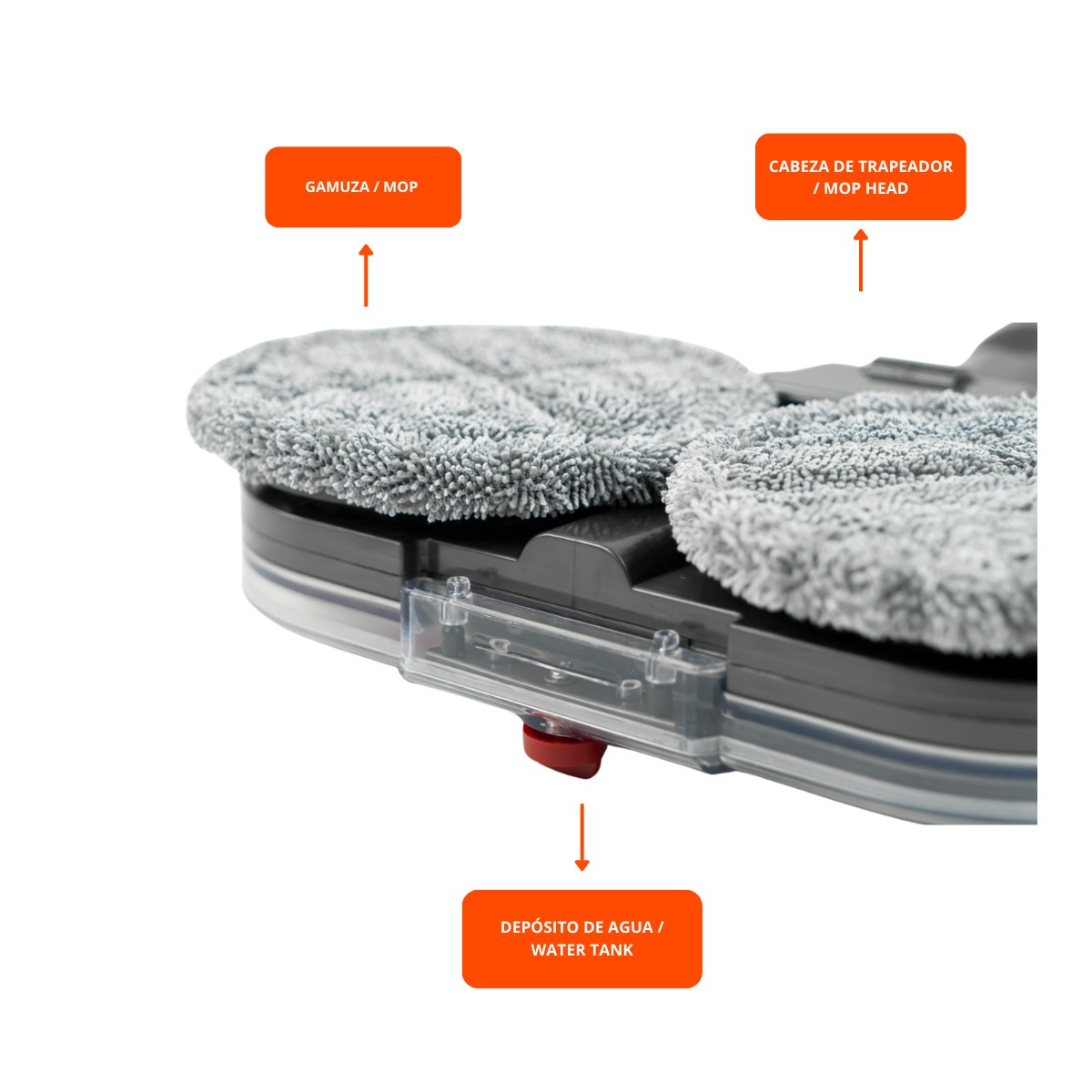 GAMUZA / MOP

CABEZA DE TRAPEADOR / MOP HEAD

DEPÓSITO DE AGUA / WATER TANK