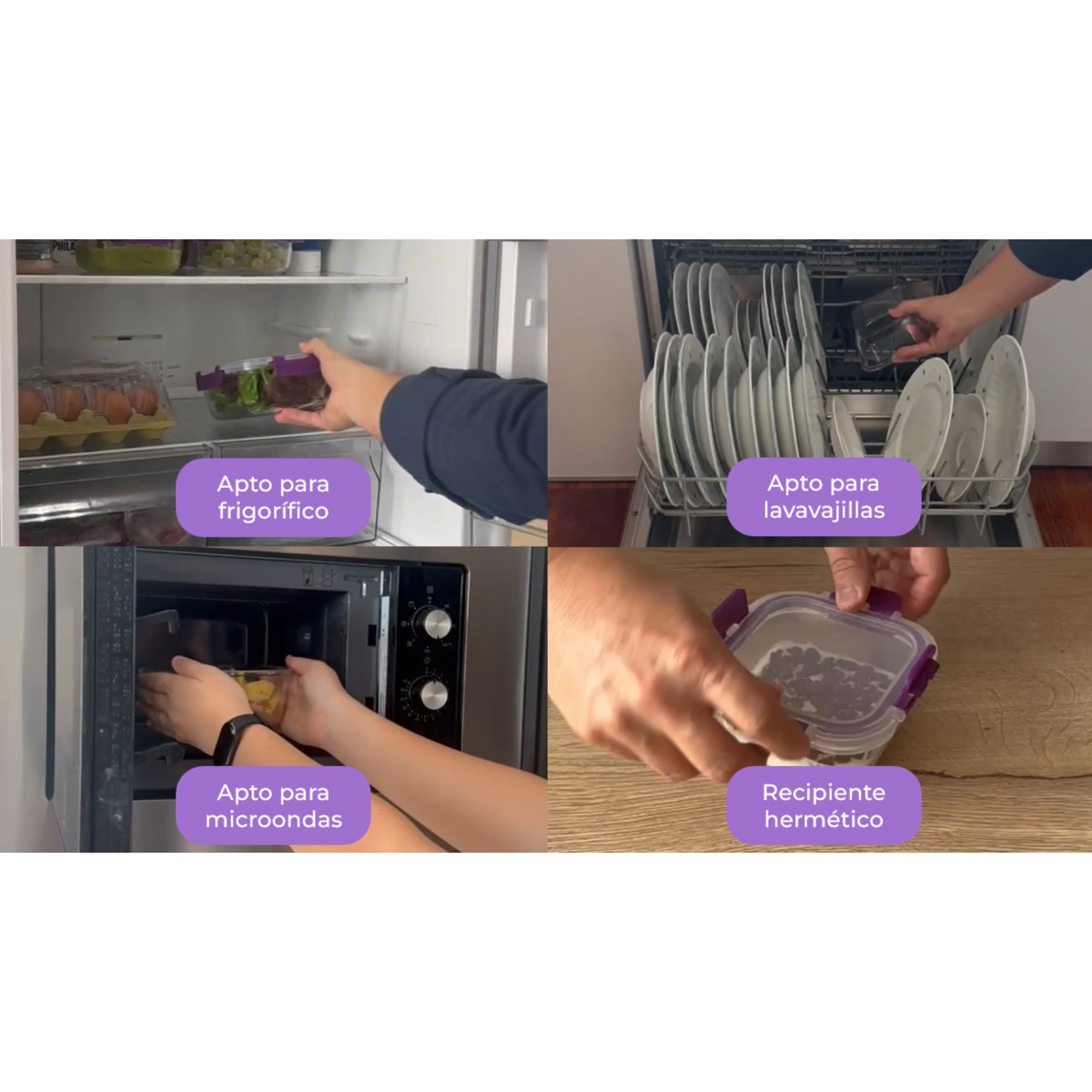 Apto para frigorífico

Apto para lavavajillas

Apto para microondas

Recipiente hermético