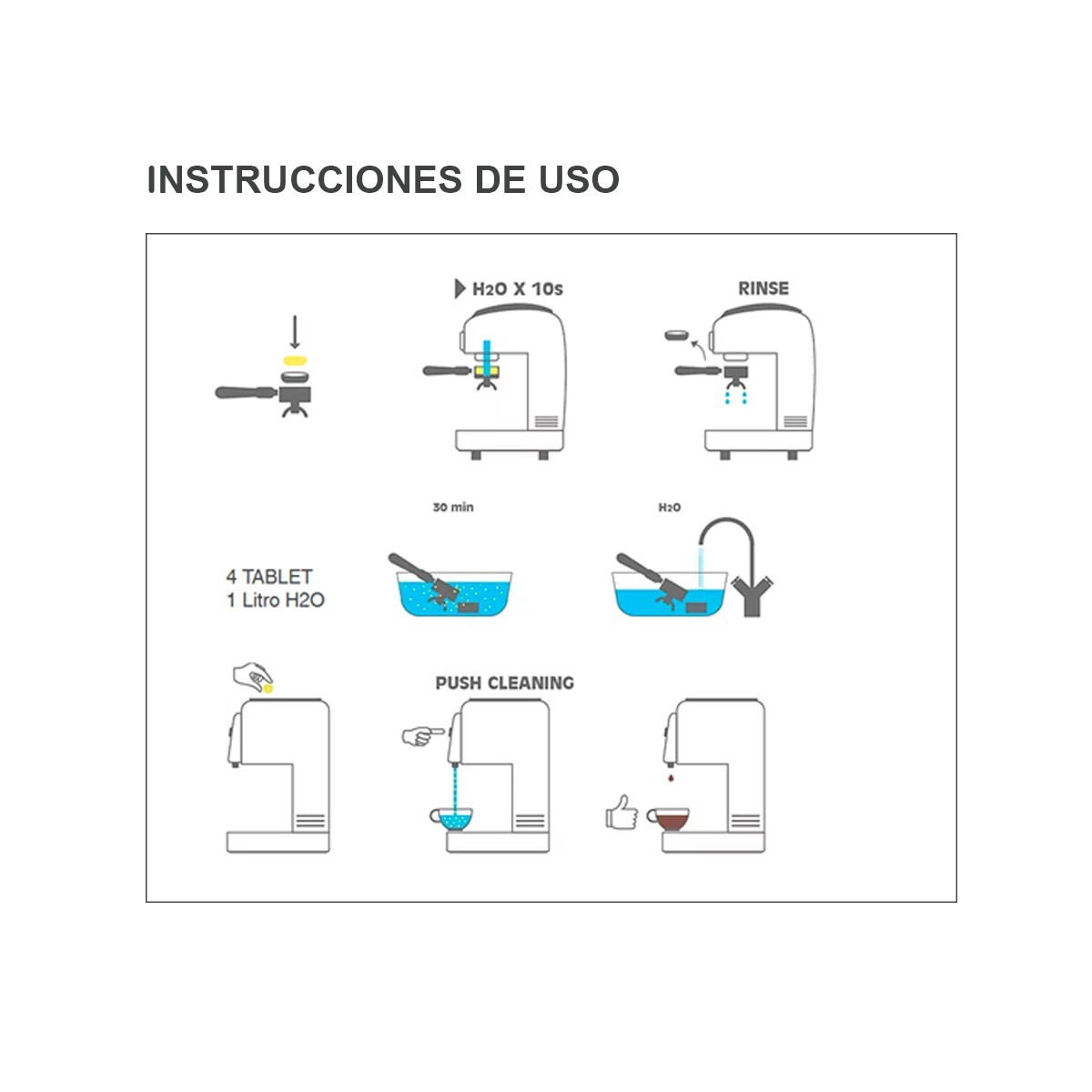 INSTRUCCIONES DE USO

H2O X 10s

RINSE

30 min

H2O

4 TABLET
1 Litro H2O

PUSH CLEANING