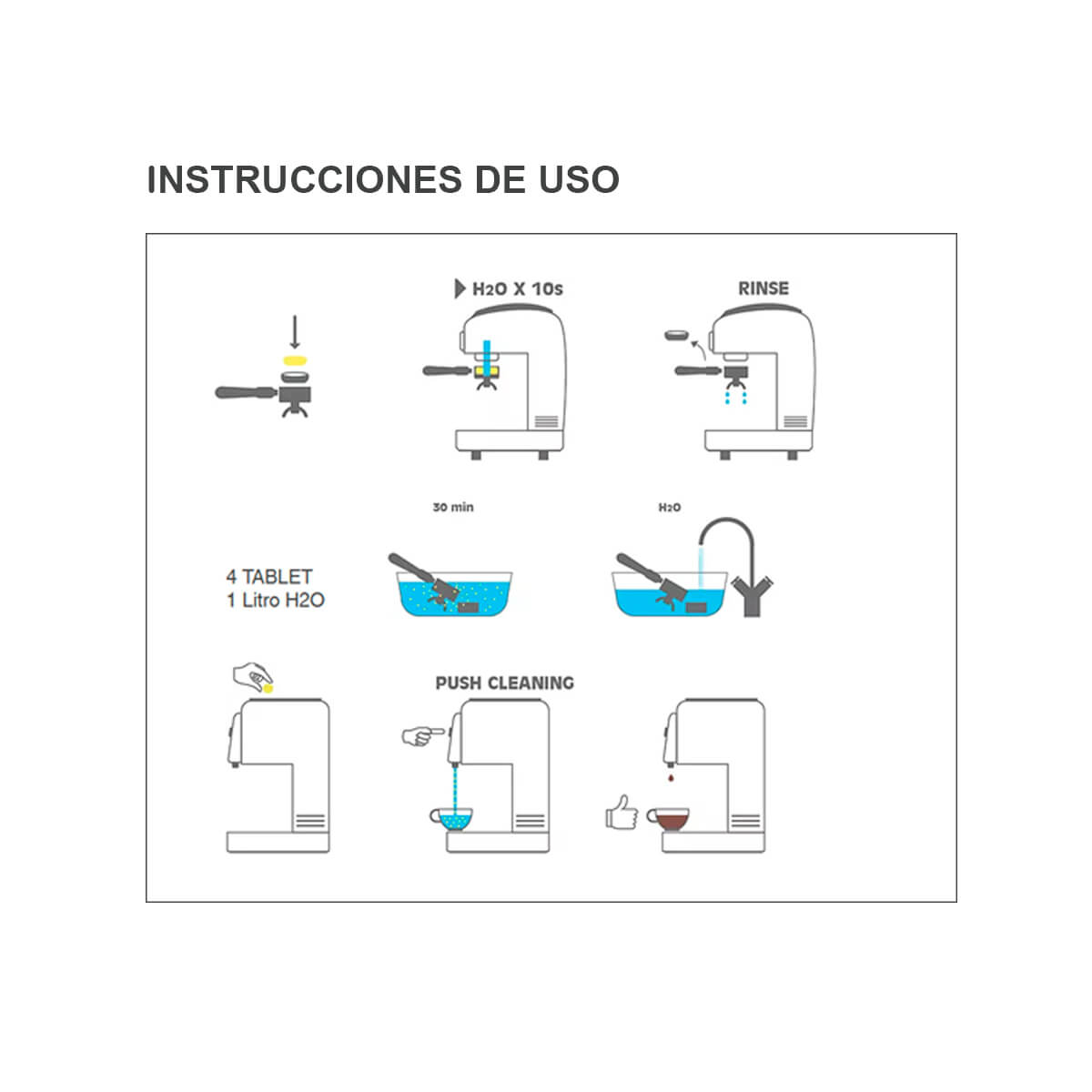 INSTRUCCIONES DE USO

H2O X 10s

RINSE

30 min

H2O

4 TABLET
1 Litro H2O

PUSH CLEANING